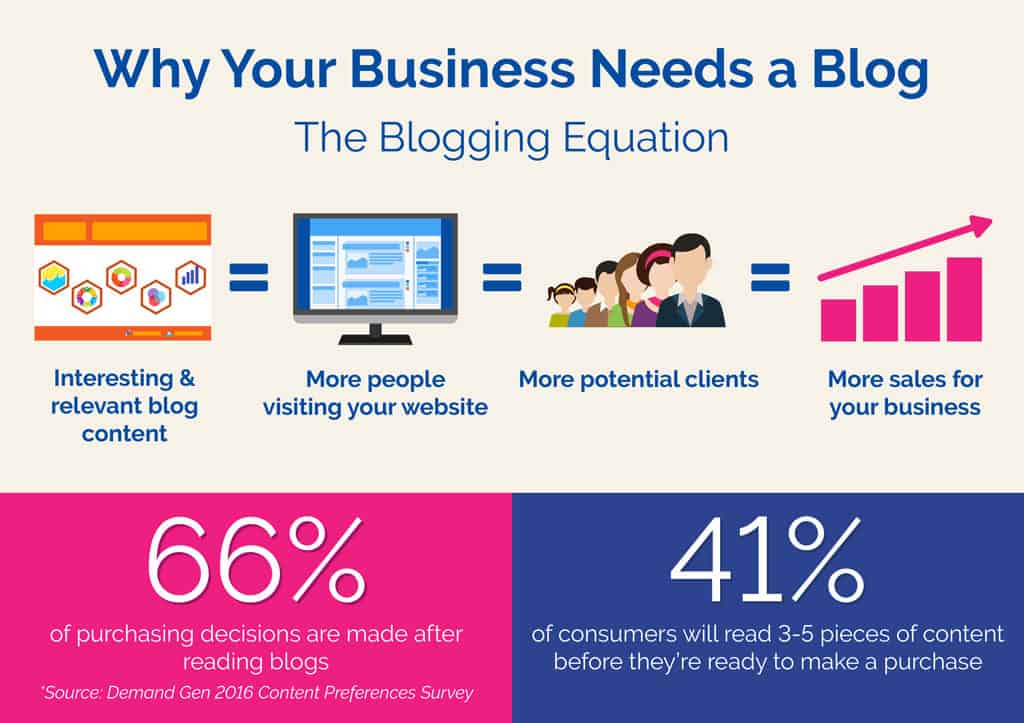 Why Your Business Needs a Blog

The Blogging Equation

Interesting & relevant blog content

=

More people visiting your website

=

More potential clients

=

More sales for your business

66%

of purchasing decisions are made after reading blogs

*Source: Demand Gen 2016 Content Preferences Survey

41%

of consumers will read 3-5 pieces of content before they're ready to make a purchase